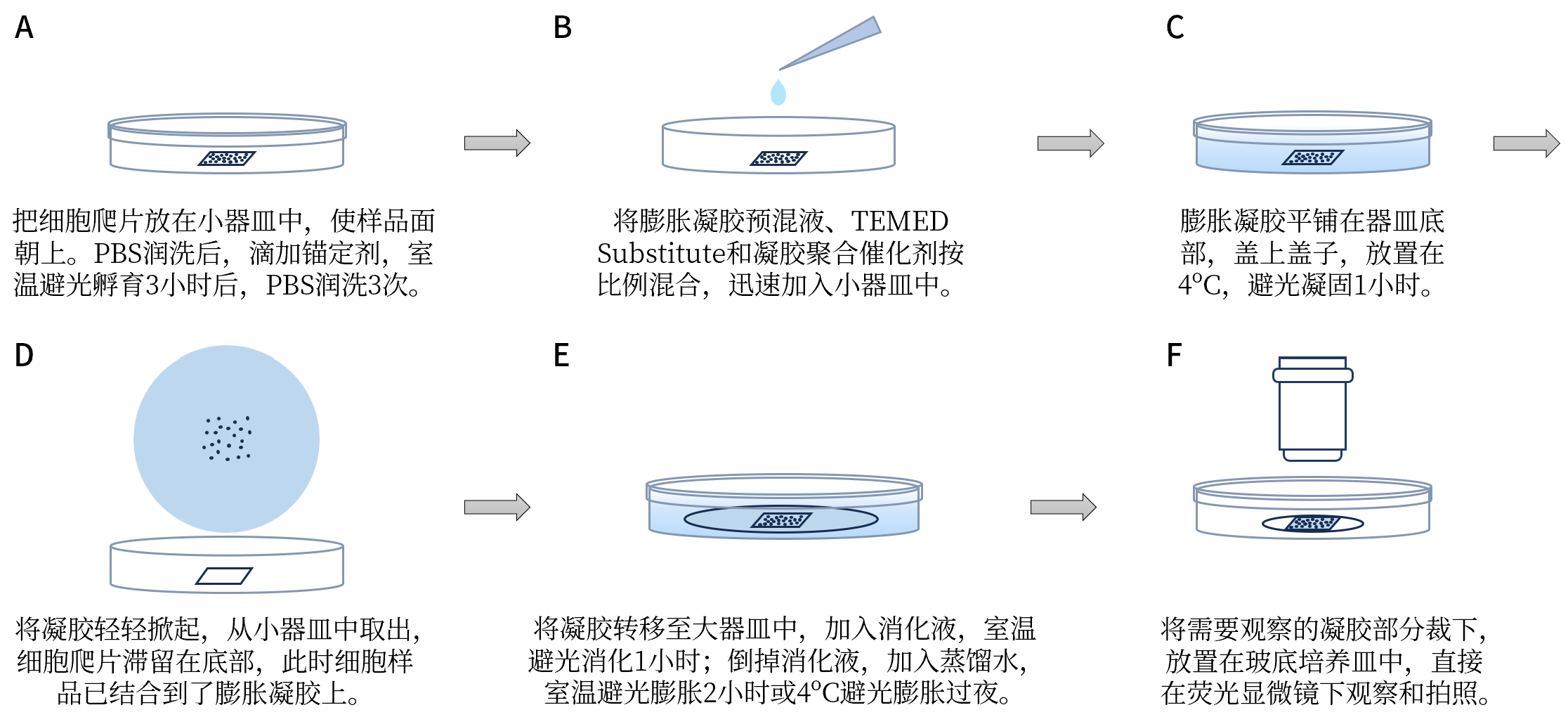 A

把细胞爬片放在小器皿中，使样品面朝上。PBS润洗后，滴加锚定剂，室温避光孵育3小时后，PBS润洗3次。

B

将膨胀凝胶预混液、TEMED Substitute和凝胶聚合催化剂按比例混合，迅速加入小器皿中。

C

膨胀凝胶平铺在器皿底部，盖上盖子，放置在4°C，避光凝固1小时。

D

将凝胶轻轻掀起，从小器皿中取出，细胞爬片滞留在底部，此时细胞样品已结合到了膨胀凝胶上。

E

将凝胶转移至大器皿中，加入消化液，室温避光消化1小时；倒掉消化液，加入蒸馏水，室温避光膨胀2小时或4°C避光膨胀过夜。

F

将需要观察的凝胶部分裁下，放置在玻底培养皿中，直接在荧光显微镜下观察和拍照。