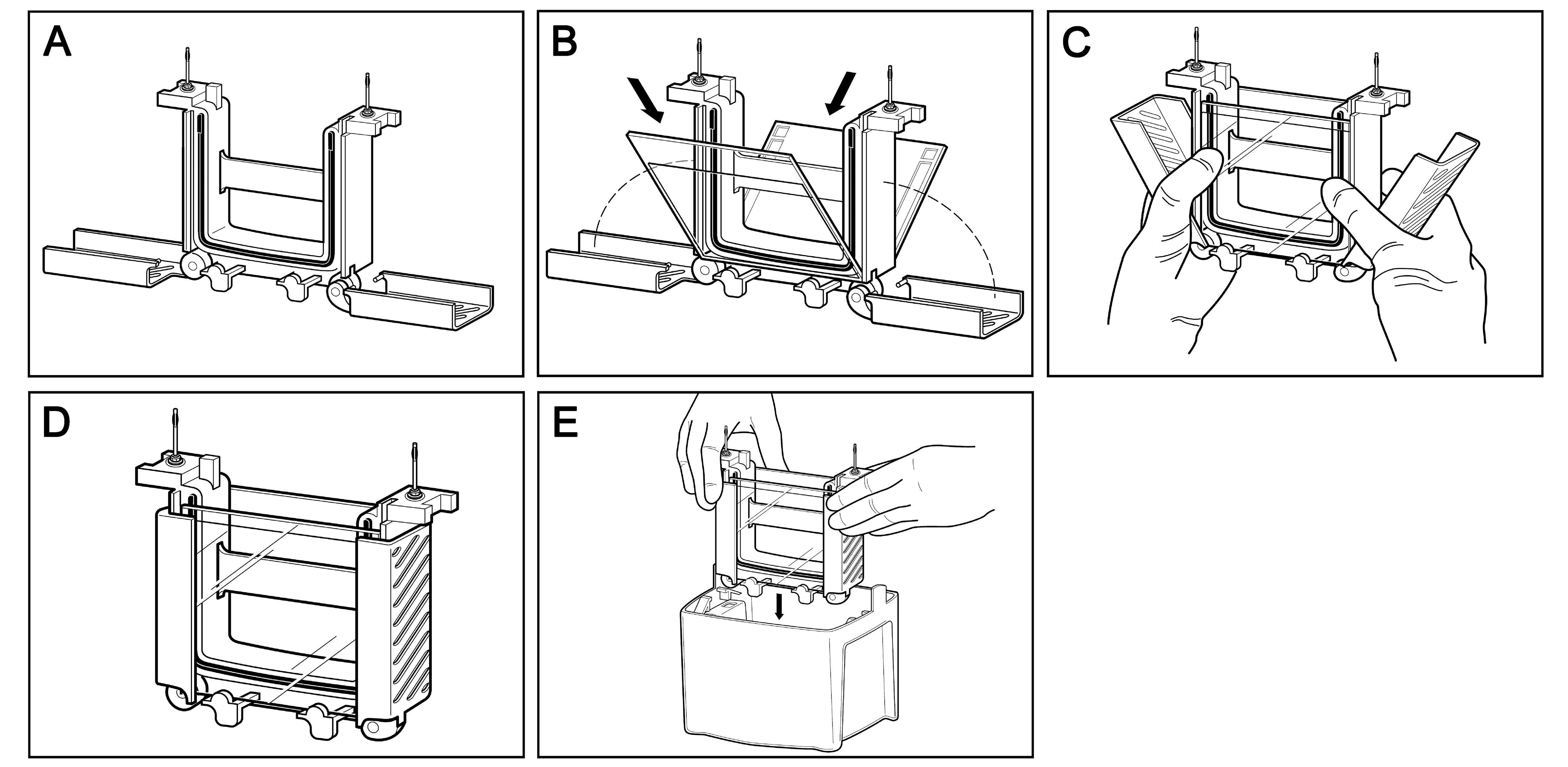 A

B

C

D

E