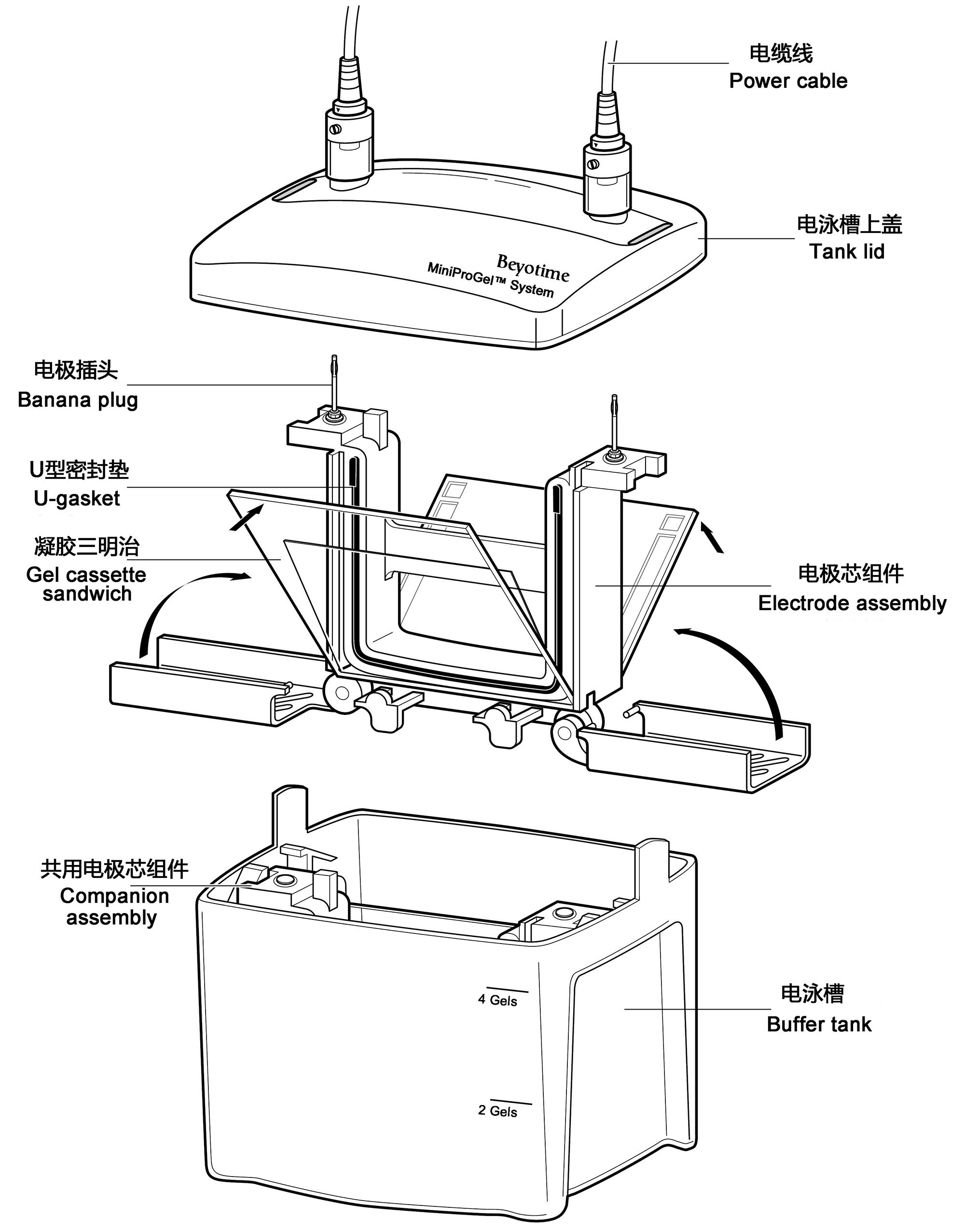 电缆线
Power cable

电泳槽上盖
Tank lid

Beyotime
MiniProGel™ System

电极插头
Banana plug

U型密封垫
U-gasket

凝胶三明治
Gel cassette sandwich

电极芯组件
Electrode assembly

共用电极芯组件
Companion assembly

4 Gels

2 Gels

电泳槽
Buffer tank